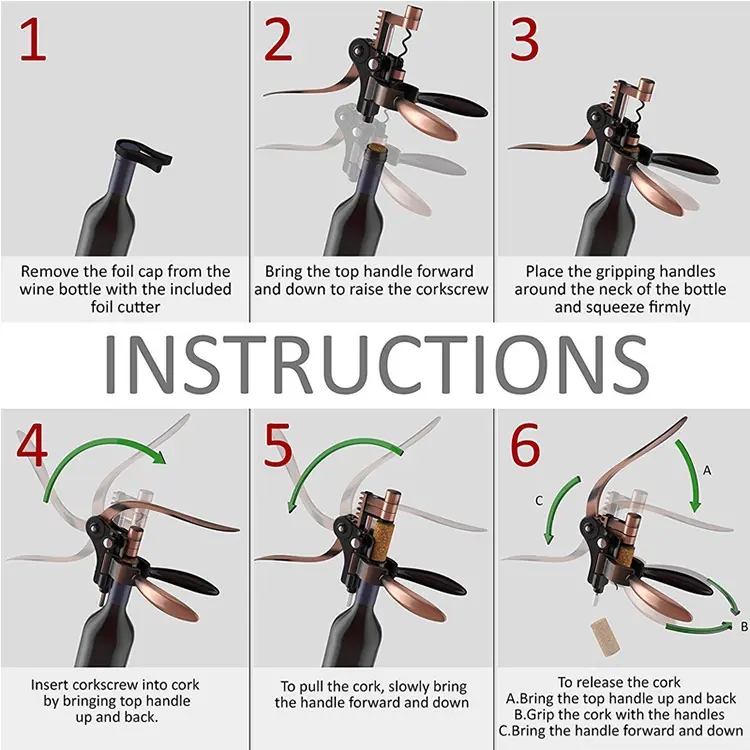 1

Remove the foil cap from the wine bottle with the included foil cutter

2

Bring the top handle forward and down to raise the corkscrew

3

Place the gripping handles around the neck of the bottle and squeeze firmly

INSTRUCTIONS

4

Insert corkscrew into cork by bringing top handle up and back.

5

To pull the cork, slowly bring the handle forward and down

6

A

C

B

To release the cork
A.Bring the top handle up and back
B.Grip the cork with the handles
C.Bring the handle forward and down